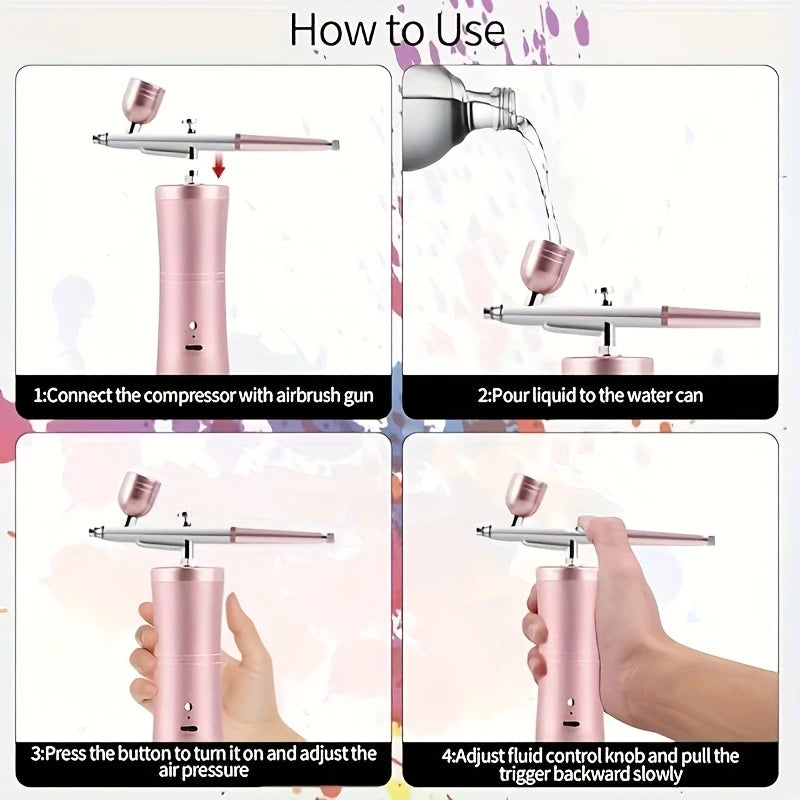 How to Use

1:Connect the compressor with airbrush gun

2:Pour liquid to the water can

3:Press the button to turn it on and adjust the air pressure

4:Adjust fluid control knob and pull the trigger backward slowly