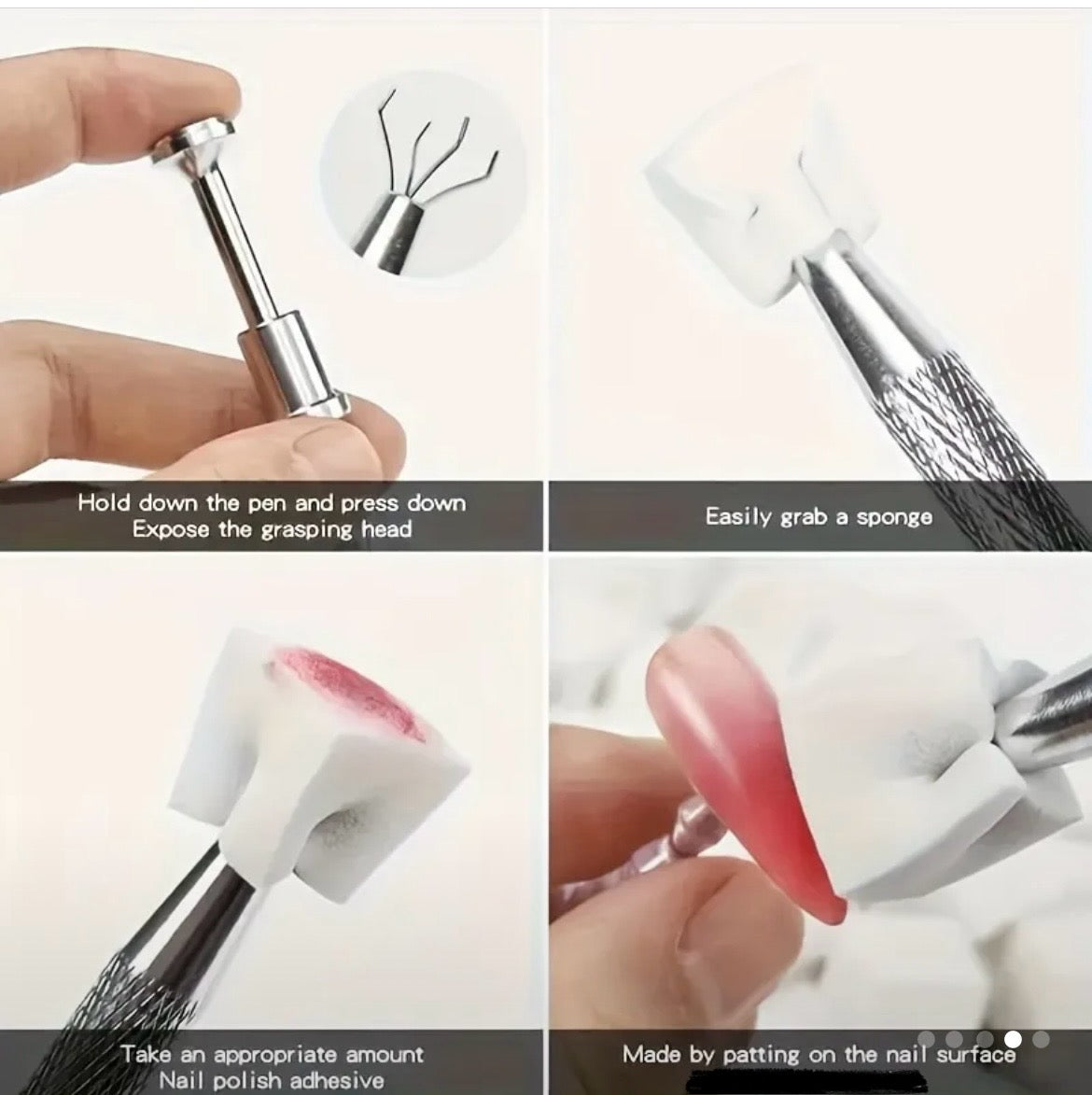 Hold down the pen and press down
Expose the grasping head

Easily grab a sponge

Take an appropriate amount
Nail polish adhesive

Made by patting on the nail surface